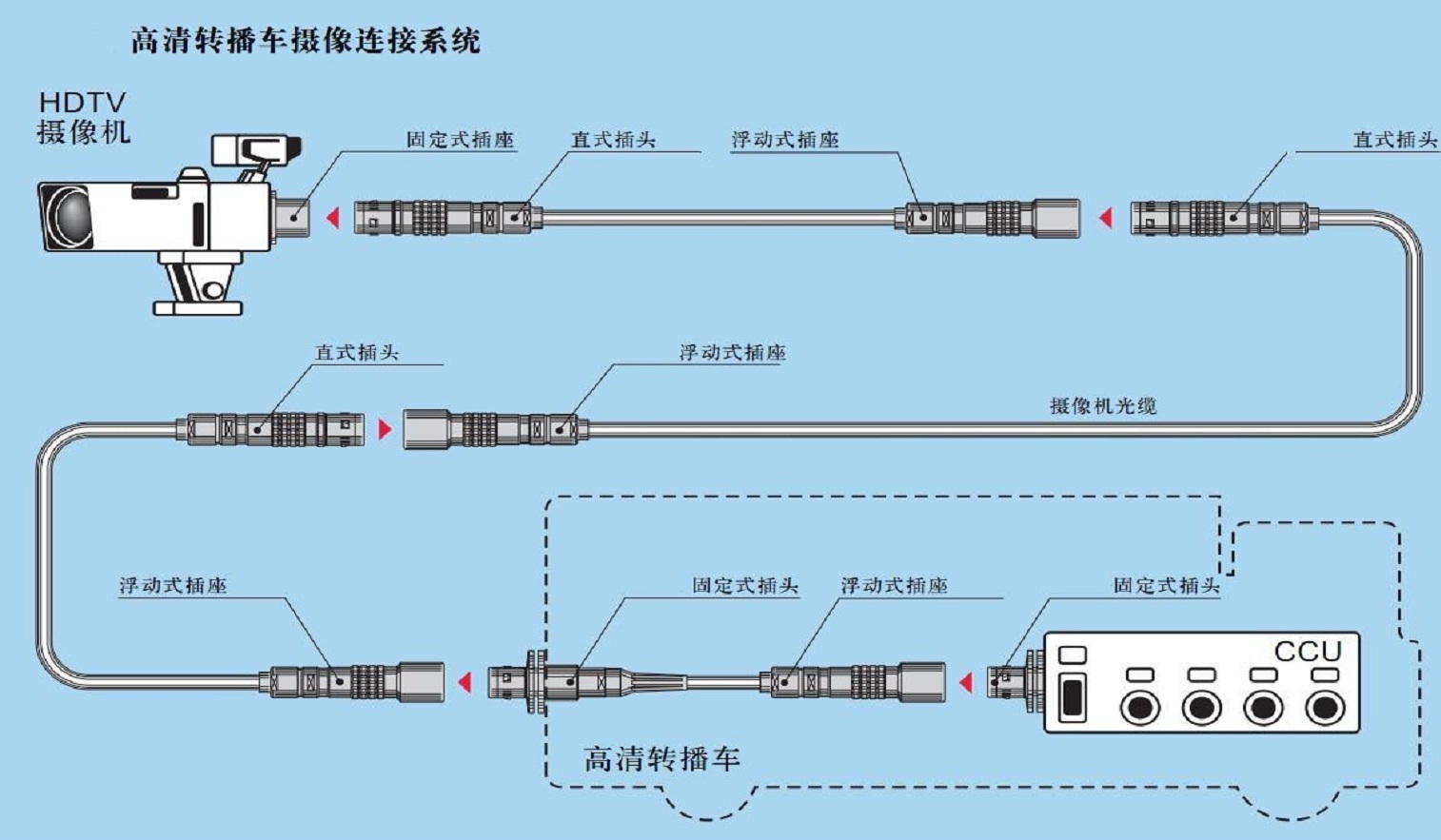 高清转播车摄像连接系统

HDTV
摄像机

固定式插座

直式插头

浮动式插座

直式插头

直式插头

浮动式插座

摄像机光缆

浮动式插座

固定式插头

浮动式插座

固定式插头

CCU

高清转播车